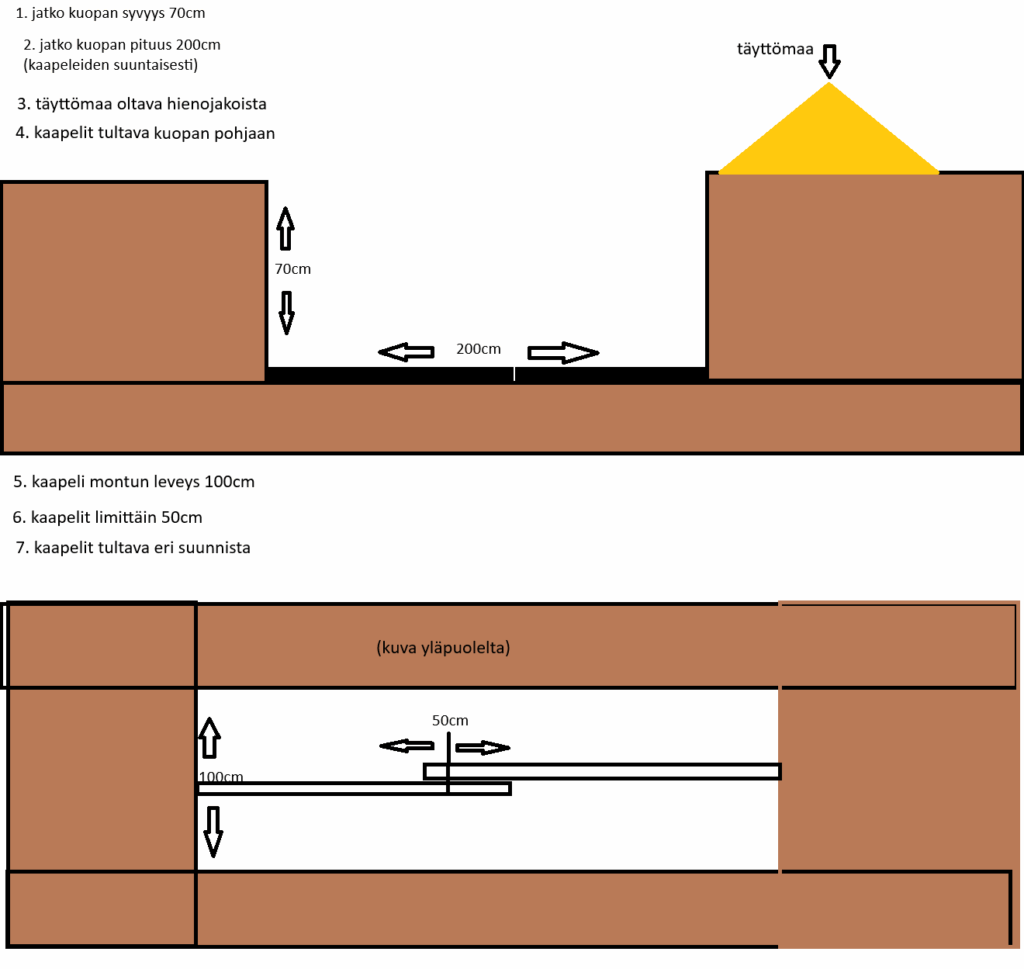 1. jatko kuopan syvyys 70cm

2. jatko kuopan pituus 200cm (kaapeleiden suuntaisesti)

3. täyttömaa oltava hienojakoista

4. kaapelit tultava kuopan pohjaan

täyttömaa

70cm

200cm

5. kaapeli montun leveys 100cm

6. kaapelit limittäin 50cm

7. kaapelit tultava eri suunnista

(kuva yläpuolelta)

50cm

100cm